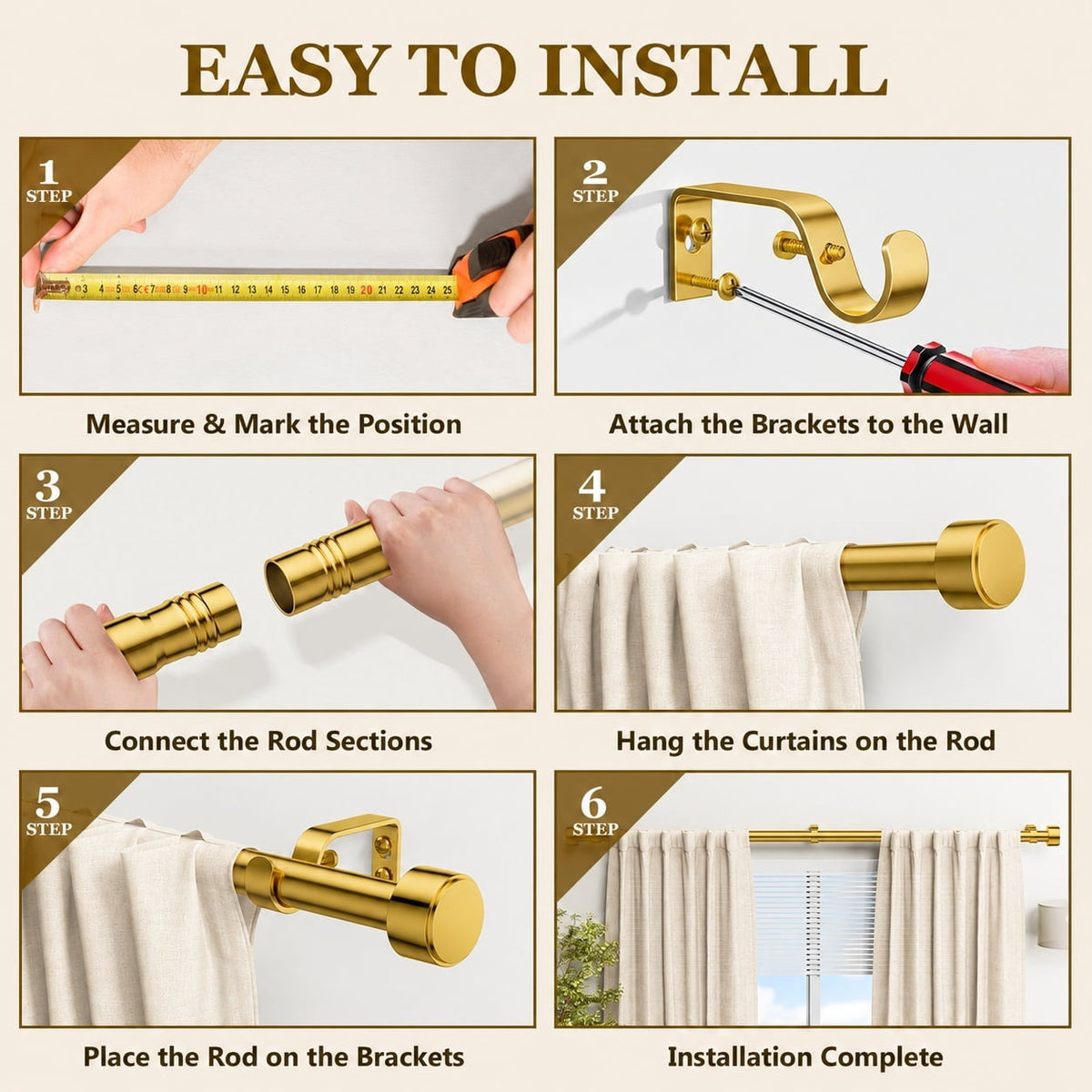 EASY TO INSTALL

1 STEP

3 4 5 6 7 8 9 10 11 12 13 14 15 16 17 18 19 20 21 22 23 24 25

Measure & Mark the Position

2 STEP

Attach the Brackets to the Wall

3 STEP

Connect the Rod Sections

4 STEP

Hang the Curtains on the Rod

5 STEP

Place the Rod on the Brackets

6 STEP

Installation Complete