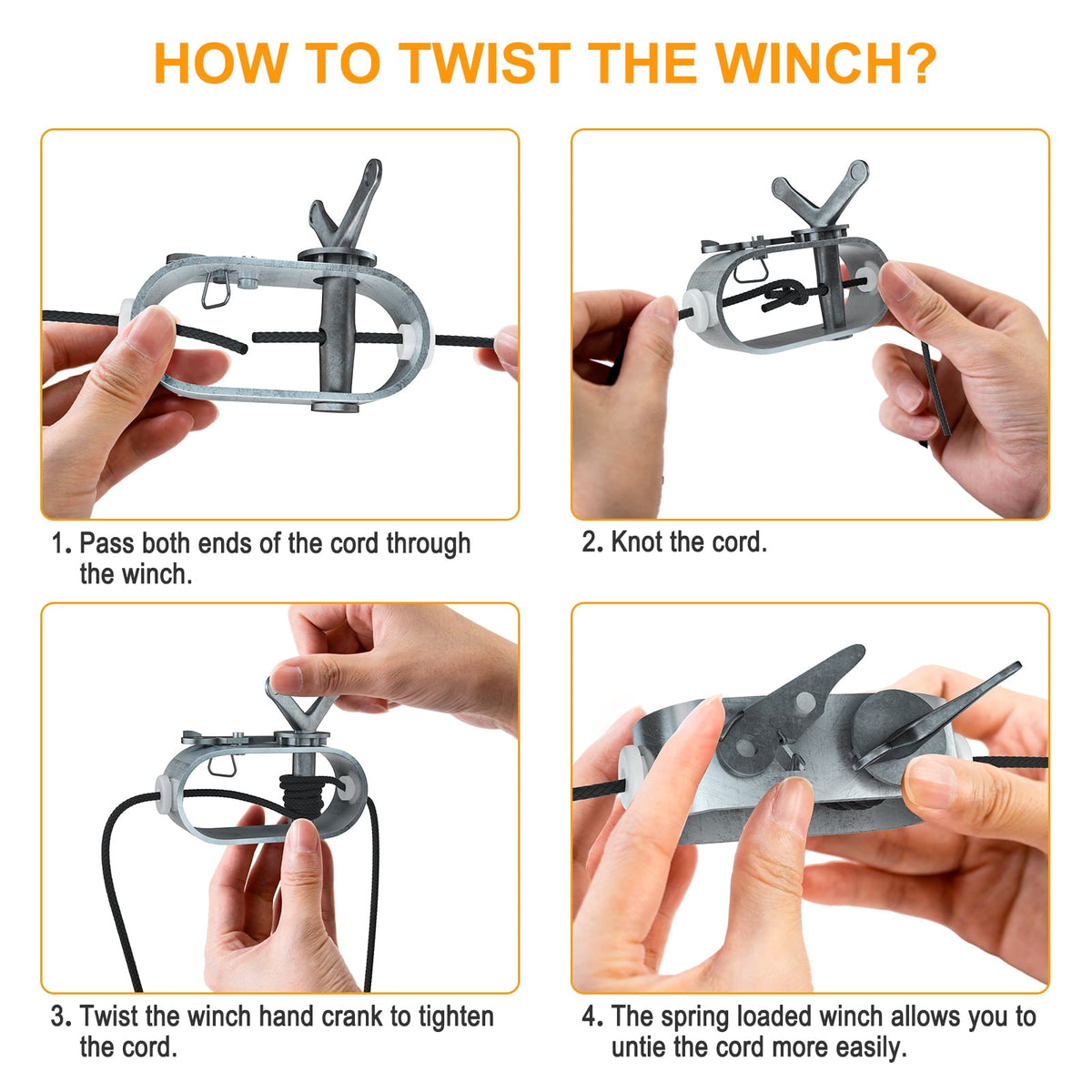 HOW TO TWIST THE WINCH?

1. Pass both ends of the cord through the winch.

2. Knot the cord.

3. Twist the winch hand crank to tighten the cord.

4. The spring loaded winch allows you to untie the cord more easily.