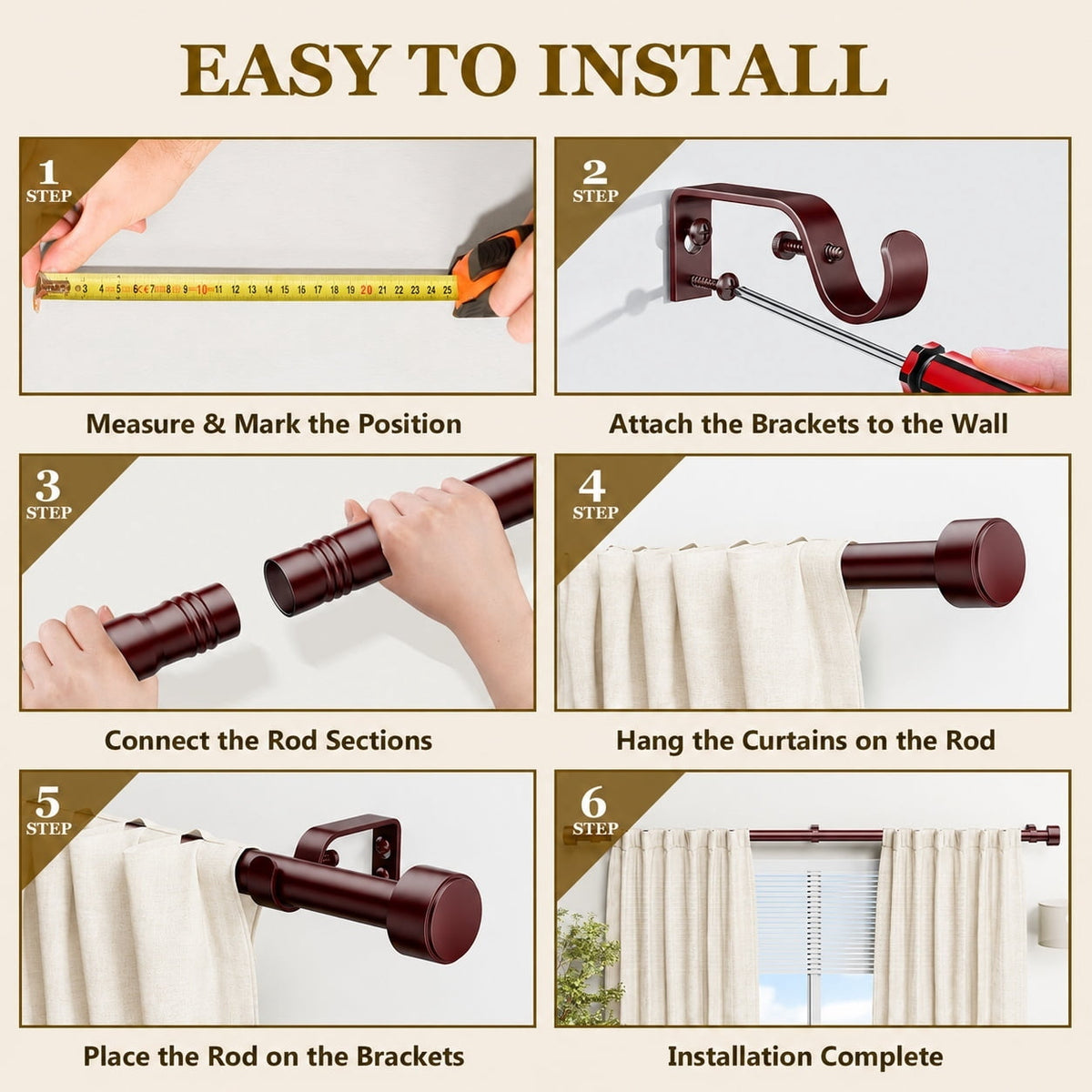 EASY TO INSTALL

1
STEP

3 4 5 6 7 8 9 10 11 12 13 14 15 16 17 18 19 20 21 22 23 24 25

Measure & Mark the Position

2
STEP

Attach the Brackets to the Wall

3
STEP

Connect the Rod Sections

4
STEP

Hang the Curtains on the Rod

5
STEP

Place the Rod on the Brackets

6
STEP

Installation Complete