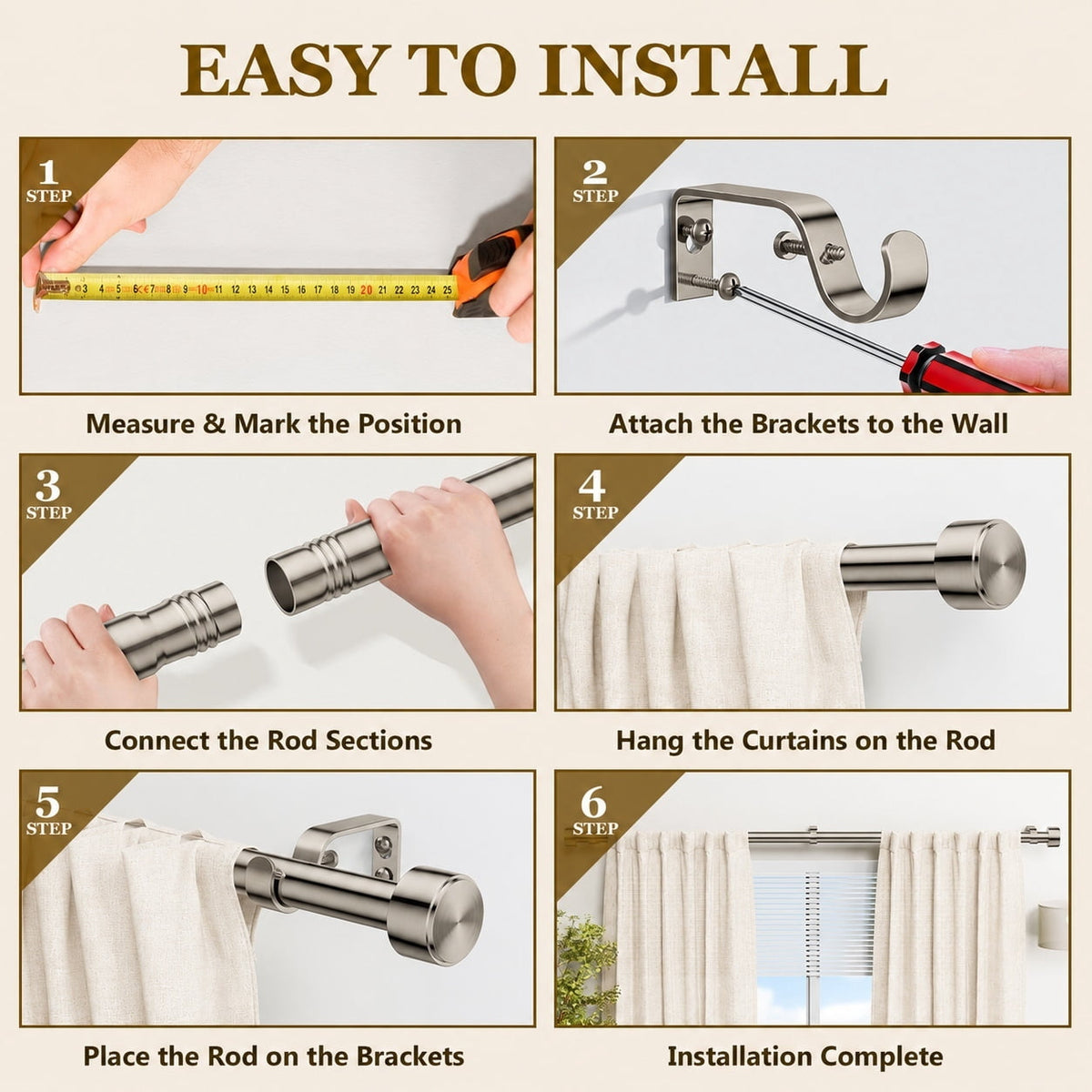 EASY TO INSTALL

1
STEP

3 4 5 6 7 8 9 10 11 12 13 14 15 16 17 18 19 20 21 22 23 24 25

Measure & Mark the Position

2
STEP

Attach the Brackets to the Wall

3
STEP

Connect the Rod Sections

4
STEP

Hang the Curtains on the Rod

5
STEP

Place the Rod on the Brackets

6
STEP

Installation Complete